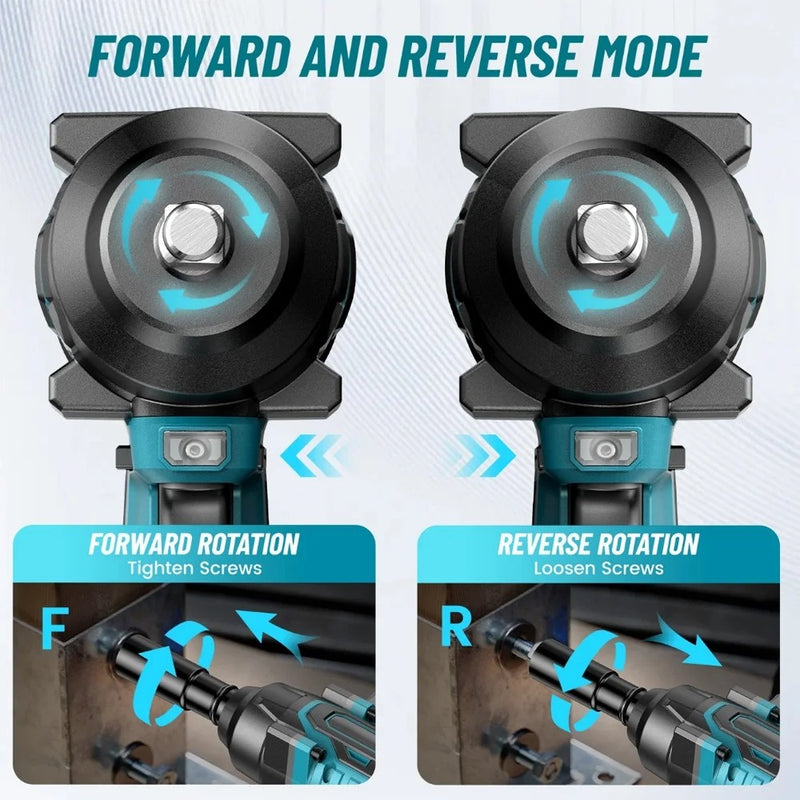 FORWARD AND REVERSE MODE

FORWARD ROTATION
Tighten Screws

F

REVERSE ROTATION
Loosen Screws

R