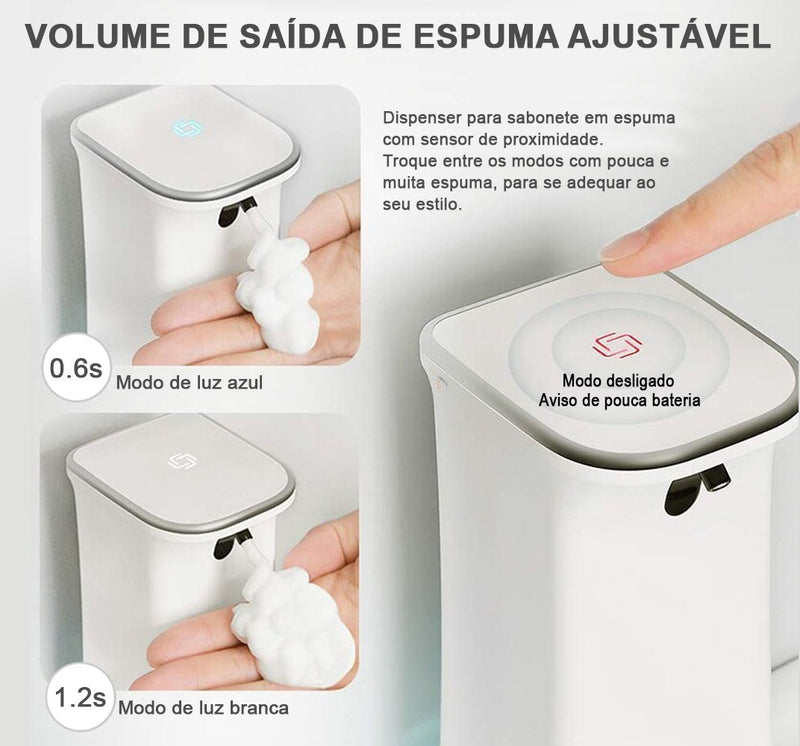 VOLUME DE SAÍDA DE ESPUMA AJUSTÁVEL

Dispenser para sabonete em espuma com sensor de proximidade.
Troque entre os modos com pouca e muita espuma, para se adequar ao seu estilo.

0.6s Modo de luz azul

Modo desligado
Aviso de pouca bateria

1.2s Modo de luz branca